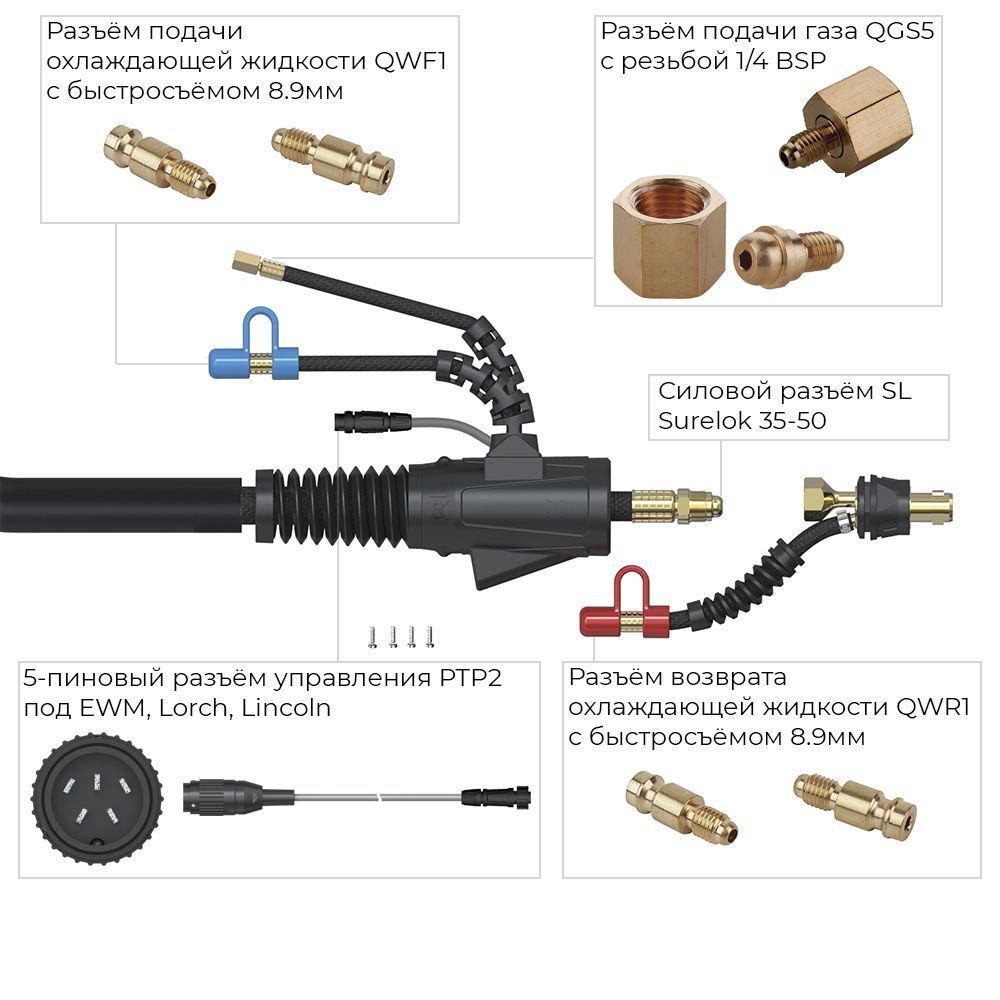 Разъём подачи охлаждающей жидкости QWF1 с быстросъёмом 8.9мм

Разъём подачи газа QGS5 с резьбой 1/4 BSP

Силовой разъём SL Surelok 35-50

5-пиновый разъём управления PTP2 под EWM, Lorch, Lincoln

Разъём возврата охлаждающей жидкости QWR1 с быстросъёмом 8.9мм