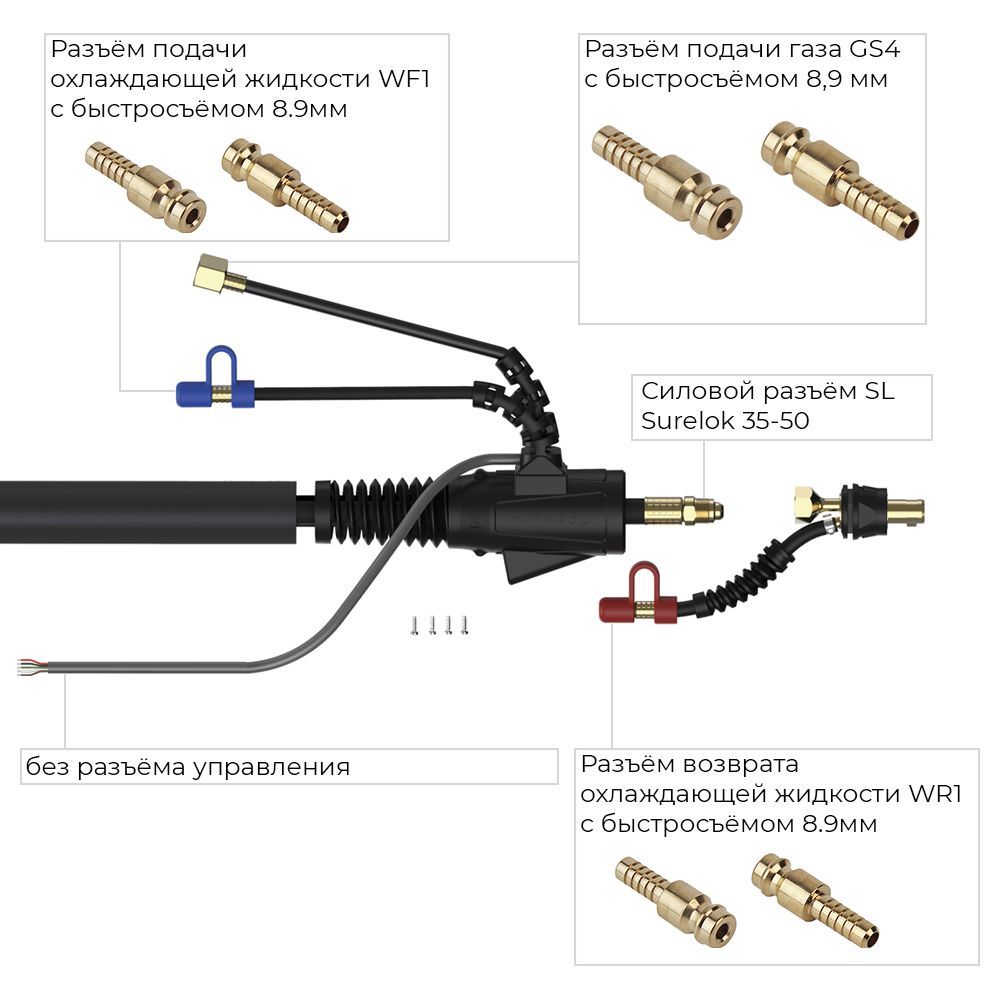 Разъём подачи охлаждающей жидкости WF1 с быстросъёмом 8.9мм

Разъём подачи газа GS4 с быстросъёмом 8,9 мм

Силовой разъём SL Surelok 35-50

без разъёма управления

Разъём возврата охлаждающей жидкости WR1 с быстросъёмом 8.9мм