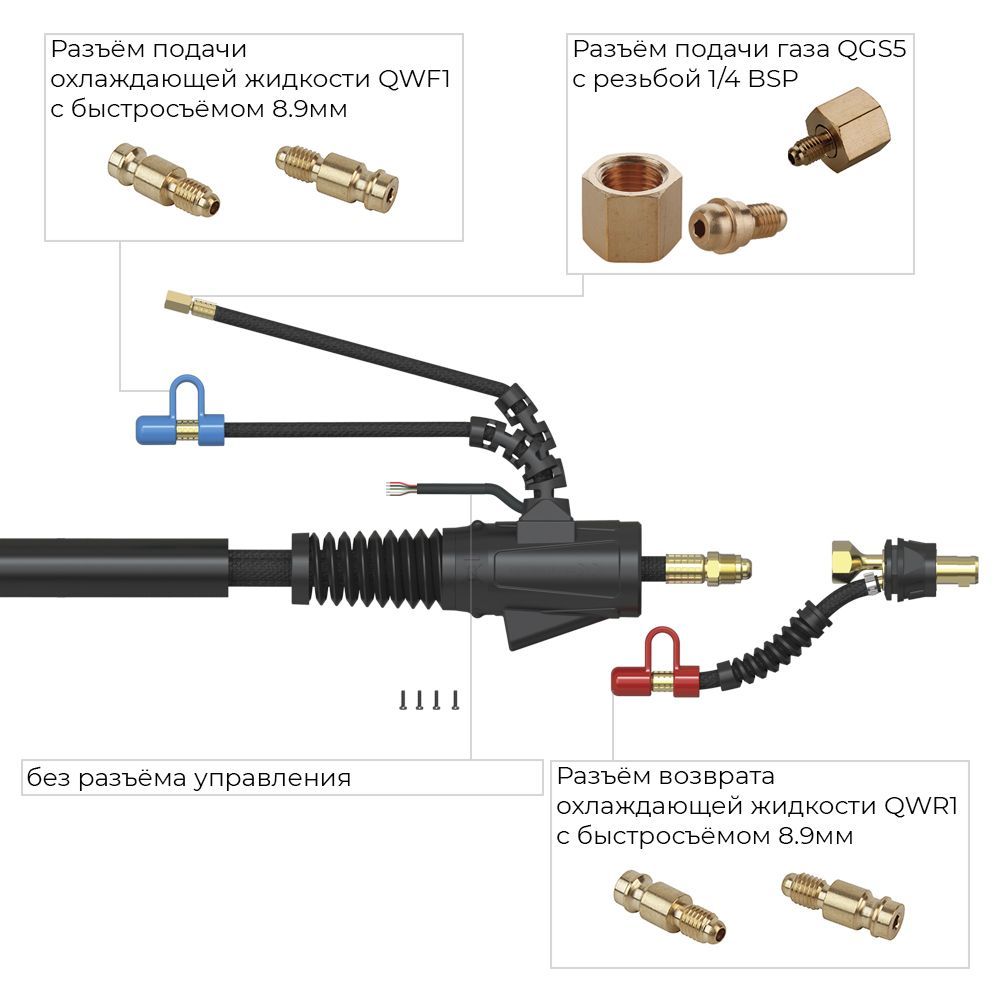 Разъём подачи охлаждающей жидкости QWF1 с быстросъёмом 8.9мм

Разъём подачи газа QGS5 с резьбой 1/4 BSP

без разъёма управления

Разъём возврата охлаждающей жидкости QWR1 с быстросъёмом 8.9мм