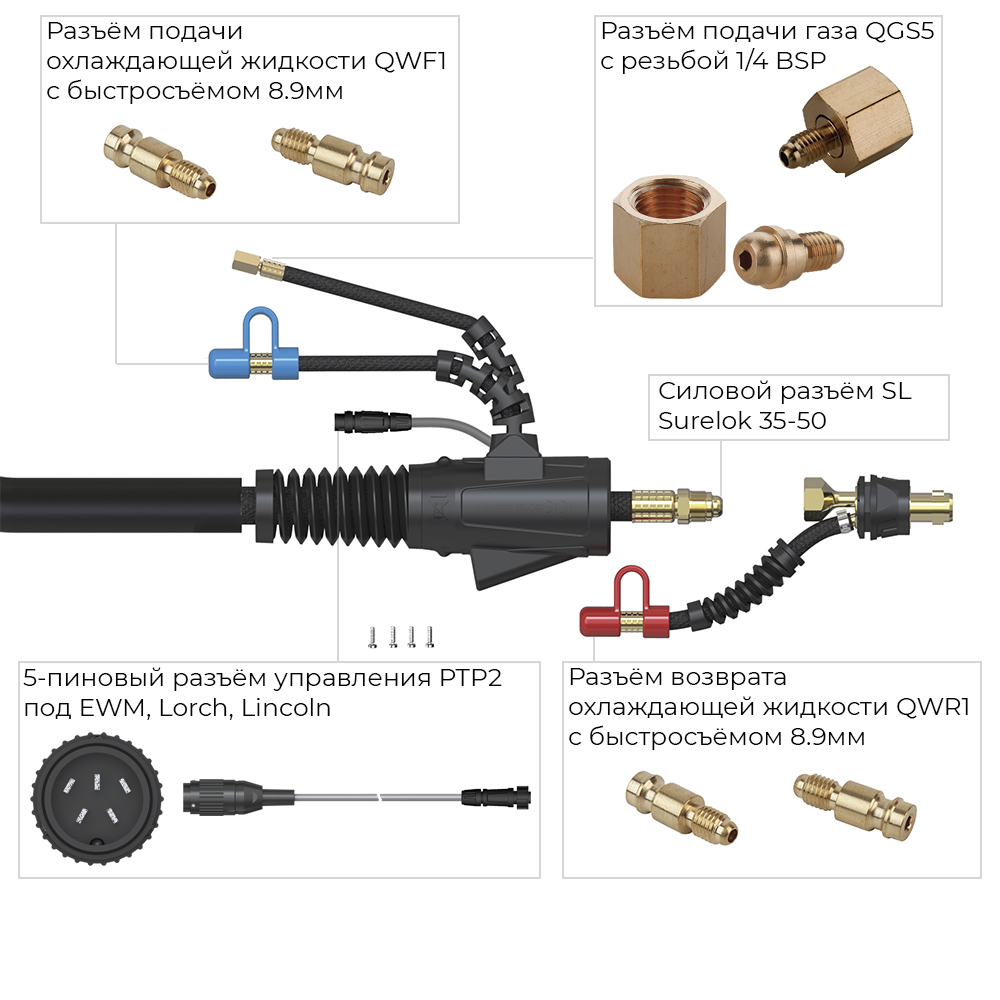 Разъём подачи охлаждающей жидкости QWF1 с быстросъёмом 8.9мм

Разъём подачи газа QGS5 с резьбой 1/4 BSP

Силовой разъём SL Surelok 35-50

5-пиновый разъём управления PTP2 под EWM, Lorch, Lincoln

Разъём возврата охлаждающей жидкости QWR1 с быстросъёмом 8.9мм