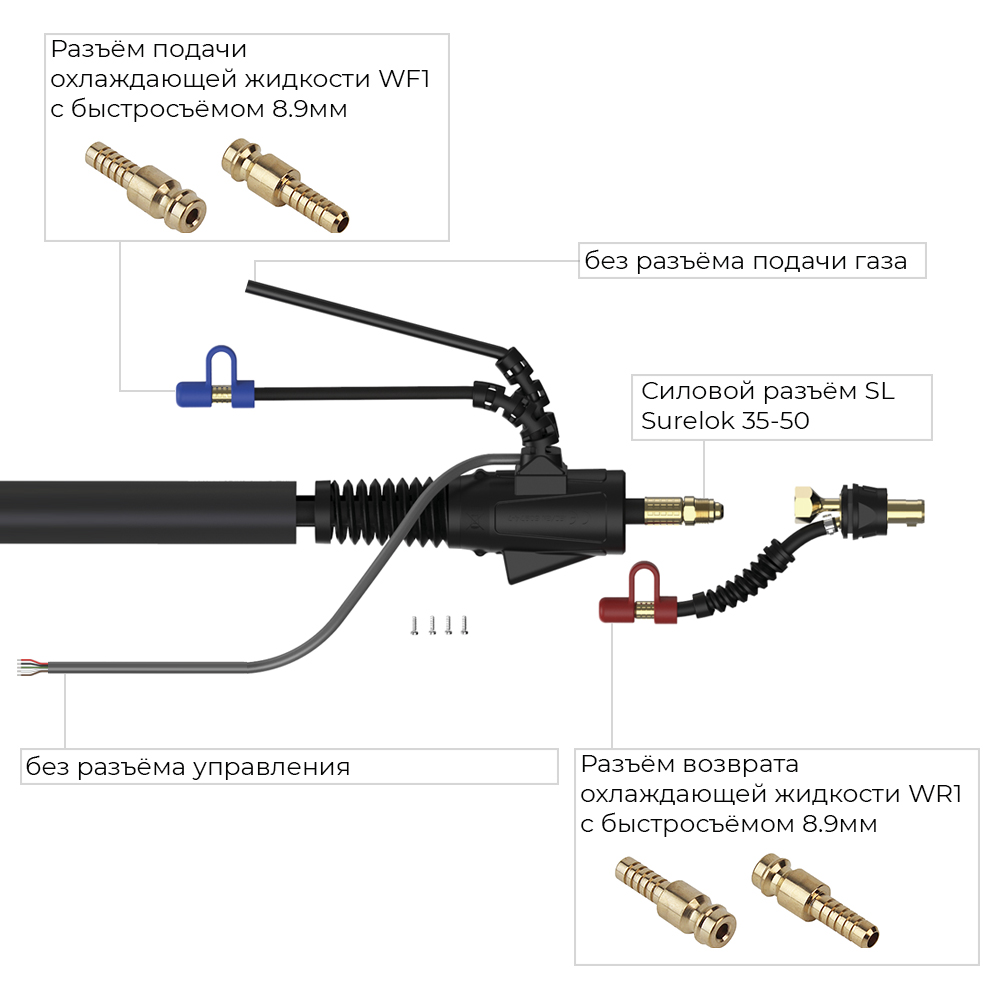 Разъём подачи охлаждающей жидкости WF1 с быстросъёмом 8.9мм

без разъёма подачи газа

Силовой разъём SL Surelok 35-50

без разъёма управления

Разъём возврата охлаждающей жидкости WR1 с быстросъёмом 8.9мм