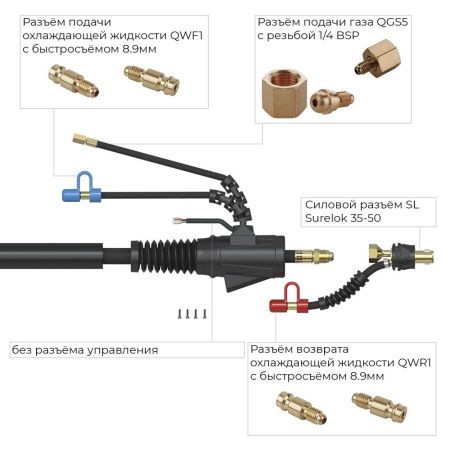 Разъём подачи охлаждающей жидкости QWF1 с быстросъёмом 8.9мм

Разъём подачи газа QGS5 с резьбой 1/4 BSP

Силовой разъём SL Surelok 35-50

без разъёма управления

Разъём возврата охлаждающей жидкости QWR1 с быстросъёмом 8.9мм