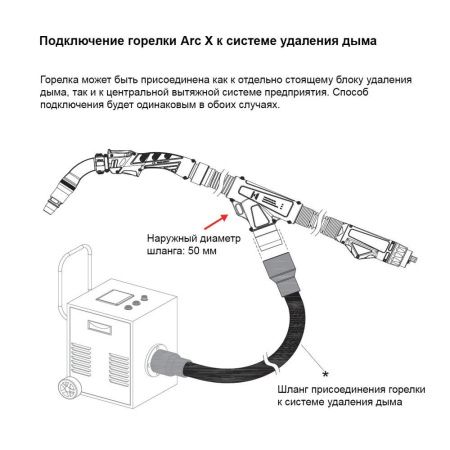 Подключение горелки Arc X к системе удаления дыма

Горелка может быть присоединена как к отдельно стоящему блоку удаления дыма, так и к центральной вытяжной системе предприятия. Способ подключения будет одинаковым в обоих случаях.

Наружный диаметр шланга: 50 мм

*

Шланг присоединения горелки к системе удаления дыма