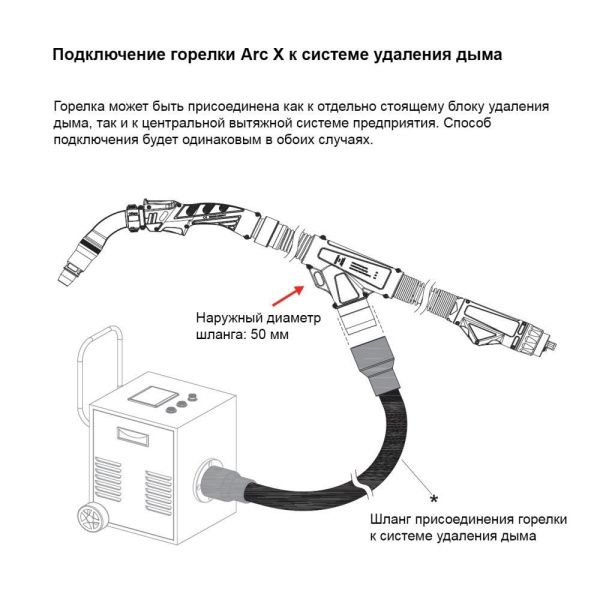 Подключение горелки Arc X к системе удаления дыма

Горелка может быть присоединена как к отдельно стоящему блоку удаления дыма, так и к центральной вытяжной системе предприятия. Способ подключения будет одинаковым в обоих случаях.

Наружный диаметр шланга: 50 мм

*
Шланг присоединения горелки к системе удаления дыма