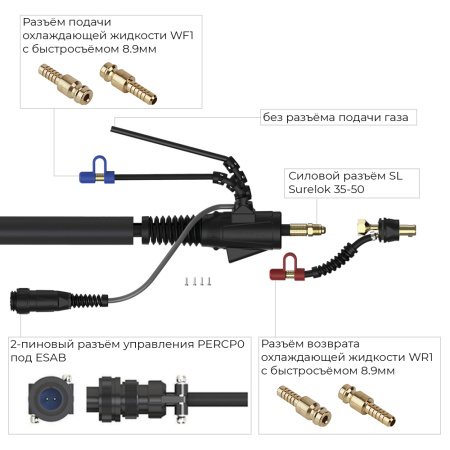 Разъём подачи охлаждающей жидкости WF1 с быстросъёмом 8.9мм

без разъёма подачи газа

Силовой разъём SL Surelok 35-50

2-пиновый разъём управления PERCP0 под ESAB

Разъём возврата охлаждающей жидкости WR1 с быстросъёмом 8.9мм